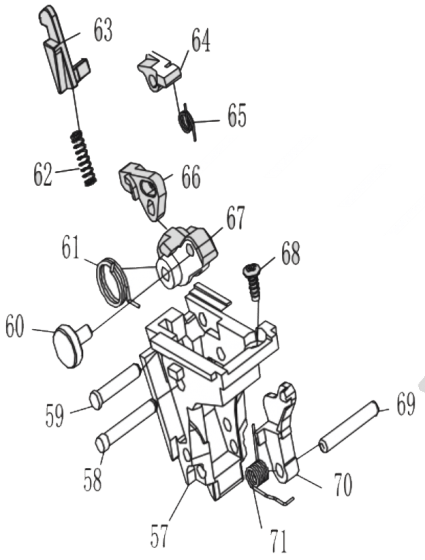 63
64
65
62
66
67
61
68
60
59
69
58
70
57
71